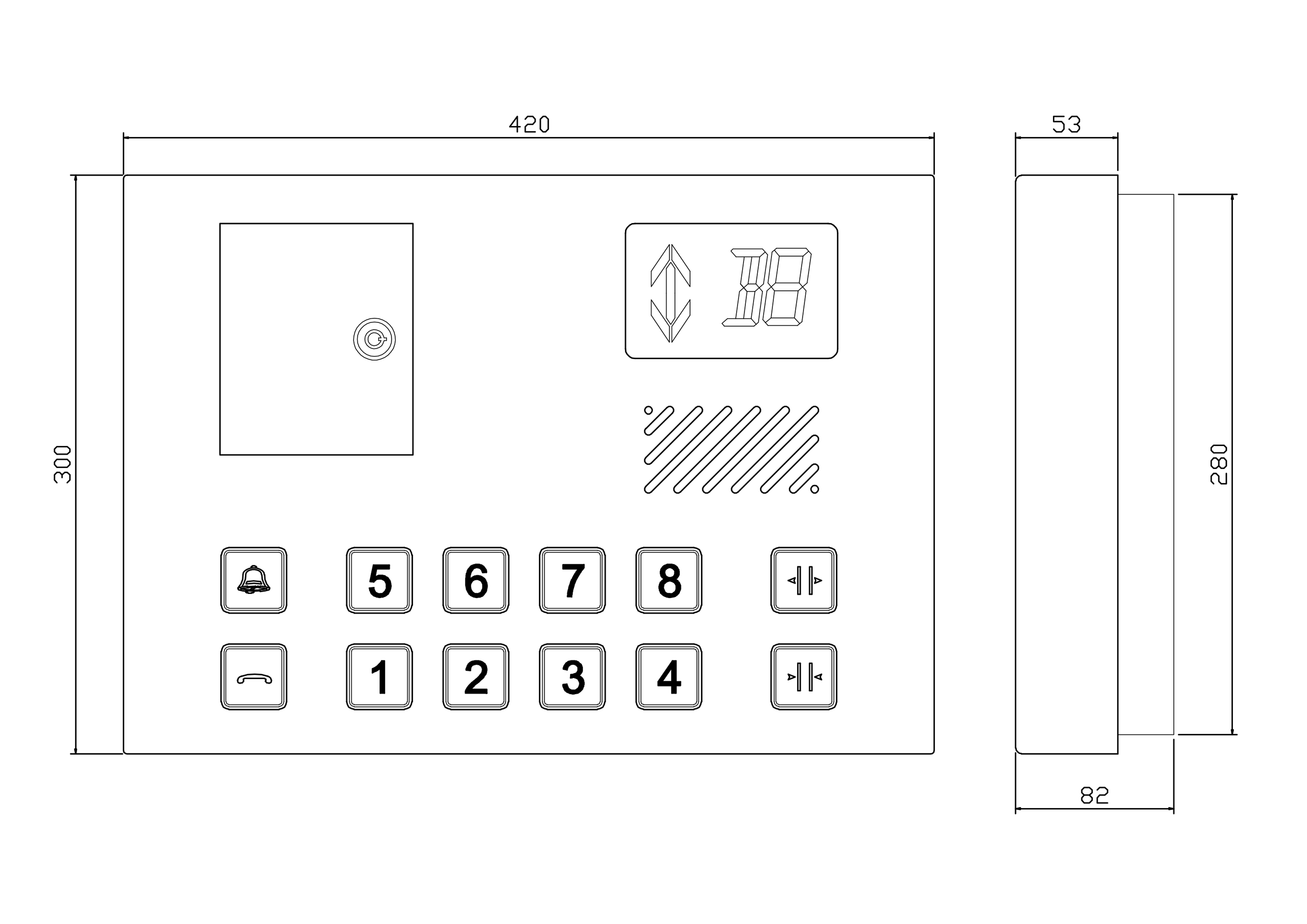 420

53

300

280

5 6 7 8

1 2 3 4

82